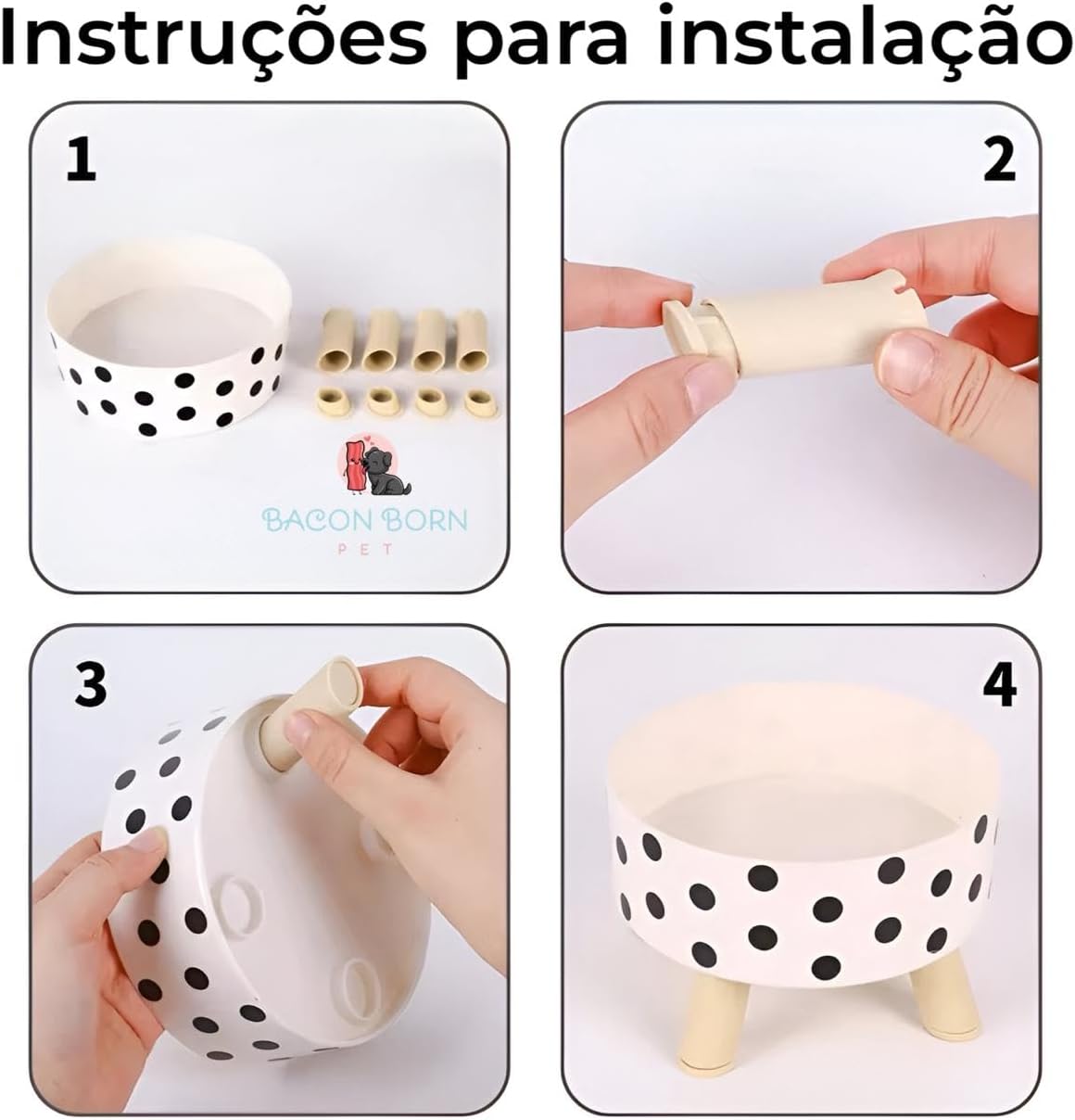 Instruções para instalação

1

BACON BORN
PET

2

3

4